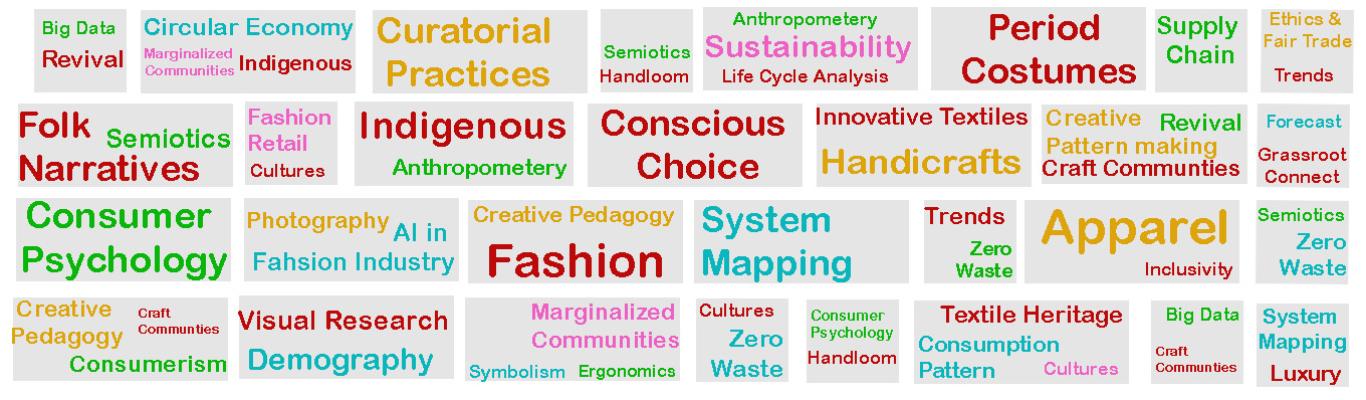 Big Data
Revival

Circular Economy
Marginalized Communities
Indigenous

Curatorial Practices

Semiotics
Handloom

Anthropometery
Sustainability
Life Cycle Analysis

Period Costumes

Supply Chain

Ethics & Fair Trade
Trends

Folk Narratives
Semiotics

Fashion Retail
Cultures

Indigenous
Anthropometery

Conscious Choice

Innovative Textiles
Handicrafts

Creative Pattern making
Revival
Craft Communties

Forecast
Grassroot Connect

Consumer Psychology

Photography
AI in Fahsion Industry

Creative Pedagogy
Fashion

System Mapping

Trends
Zero Waste

Apparel
Inclusivity

Semiotics
Zero Waste

Creative Pedagogy
Craft Communties
Consumerism

Visual Research
Demography

Marginalized Communities
Symbolism
Ergonomics

Cultures
Zero Waste

Consumer Psychology
Handloom

Textile Heritage
Consumption Pattern
Cultures

Big Data
Craft Communties

System Mapping
Luxury